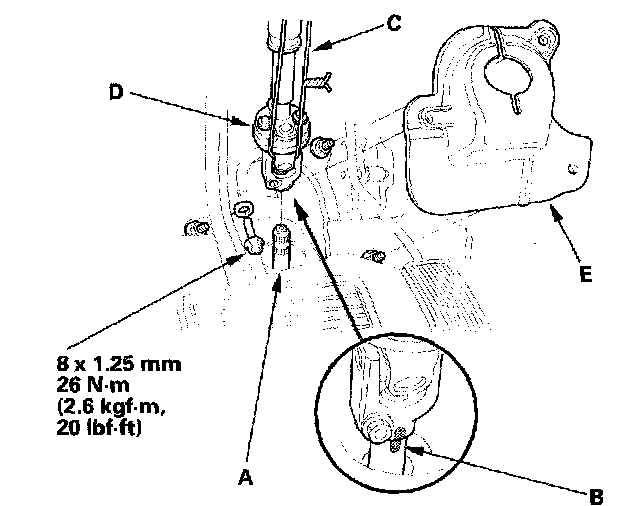 C

D

E

8 x 1.25 mm
26 N·m
(2.6 kgf·m,
20 lbf·ft)

A

B