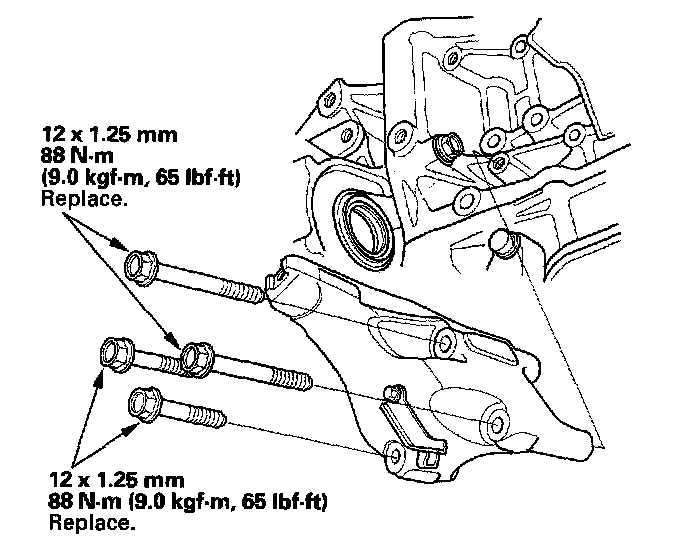 12 x 1.25 mm
88 N·m
(9.0 kgf·m, 65 lbf·ft)
Replace.

12 x 1.25 mm
88 N·m (9.0 kgf·m, 65 lbf·ft)
Replace.