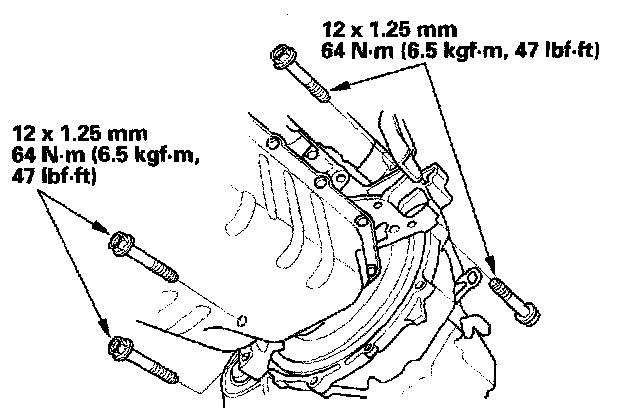 12 x 1.25 mm
64 N·m (6.5 kgf·m, 47 lbf·ft)

12 x 1.25 mm
64 N·m (6.5 kgf·m, 47 lbf·ft)