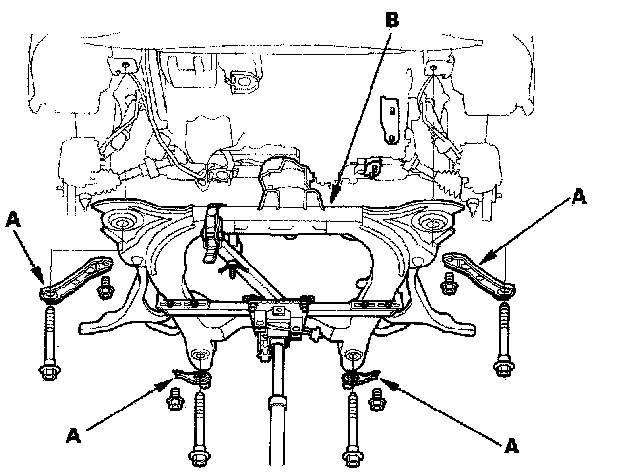 B
A
A
A
A