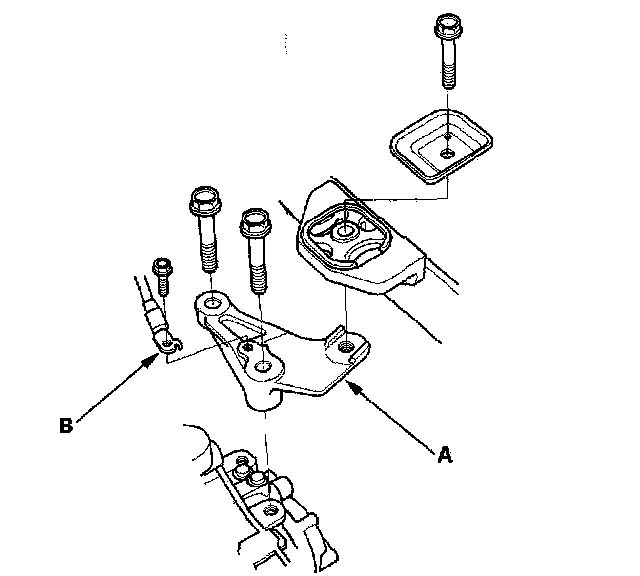 B

A