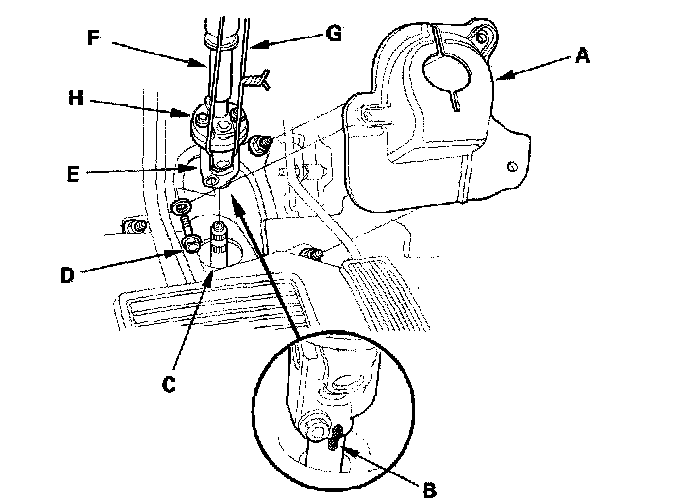 F
G
A
H
E
D
C
B