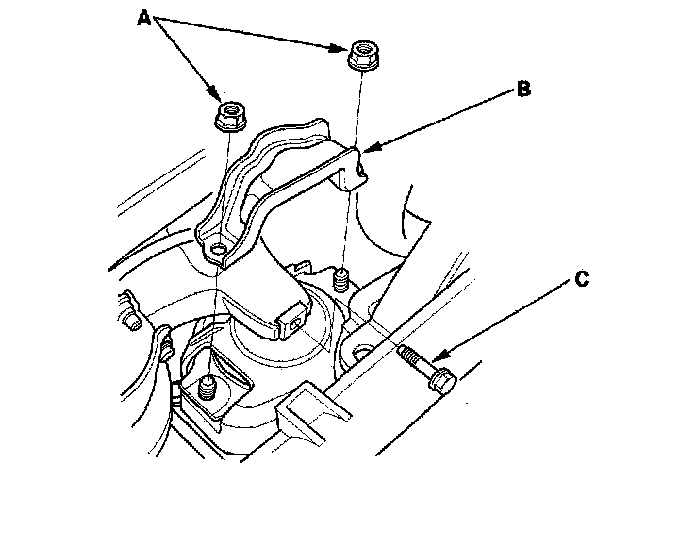 A
B
C