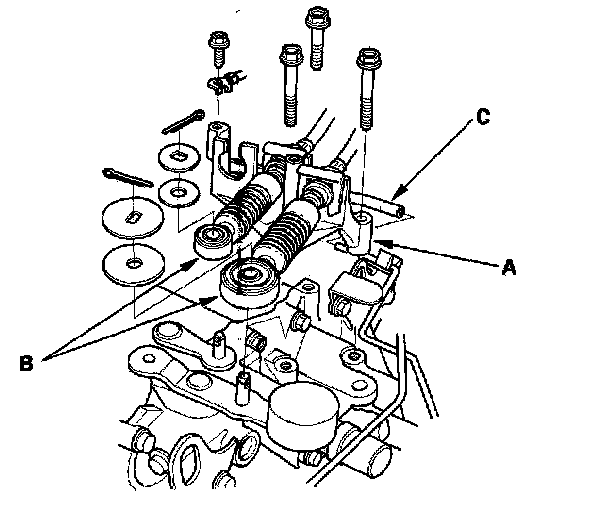 C

A

B