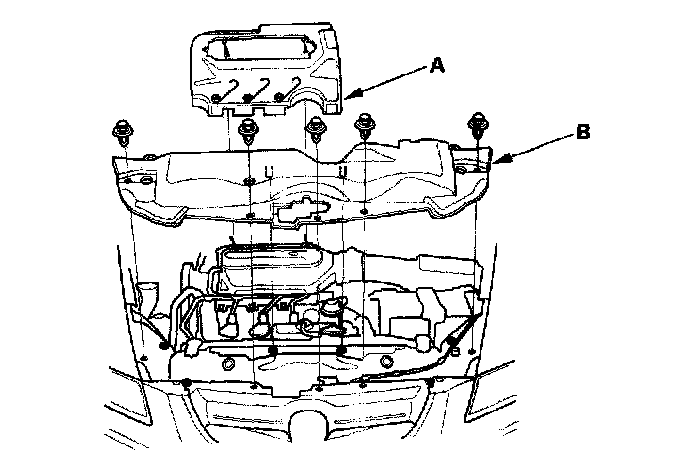 A
B