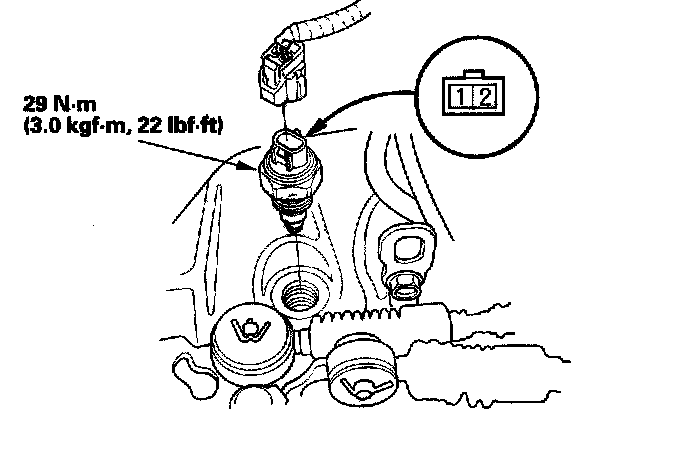 29 N·m
(3.0 kgf·m, 22 lbf·ft)

1 2