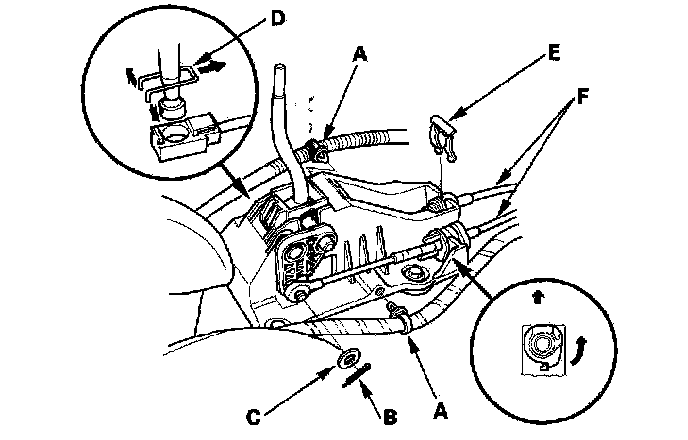 D
A
E
F
C
B
A