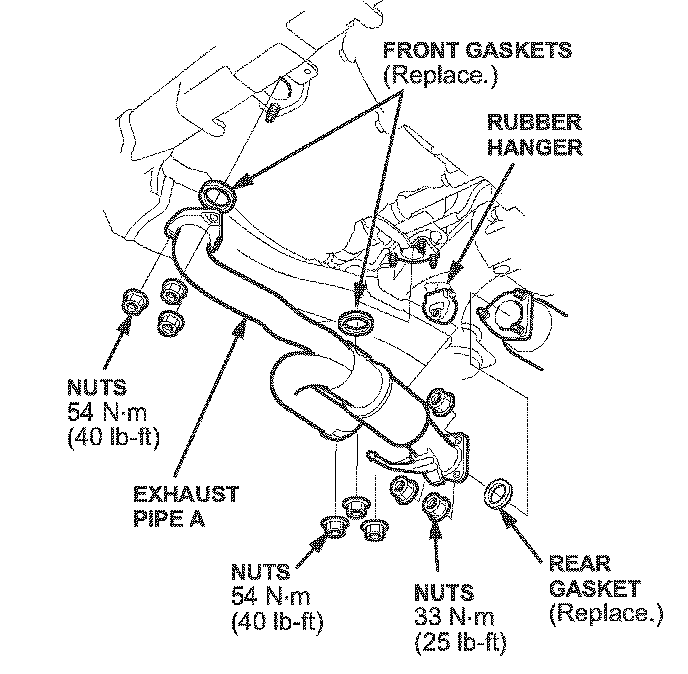 FRONT GASKETS
(Replace.)

RUBBER
HANGER

NUTS
54 N·m
(40 lb-ft)

EXHAUST
PIPE A

NUTS
54 N·m
(40 lb-ft)

NUTS
33 N·m
(25 lb-ft)

REAR
GASKET
(Replace.)