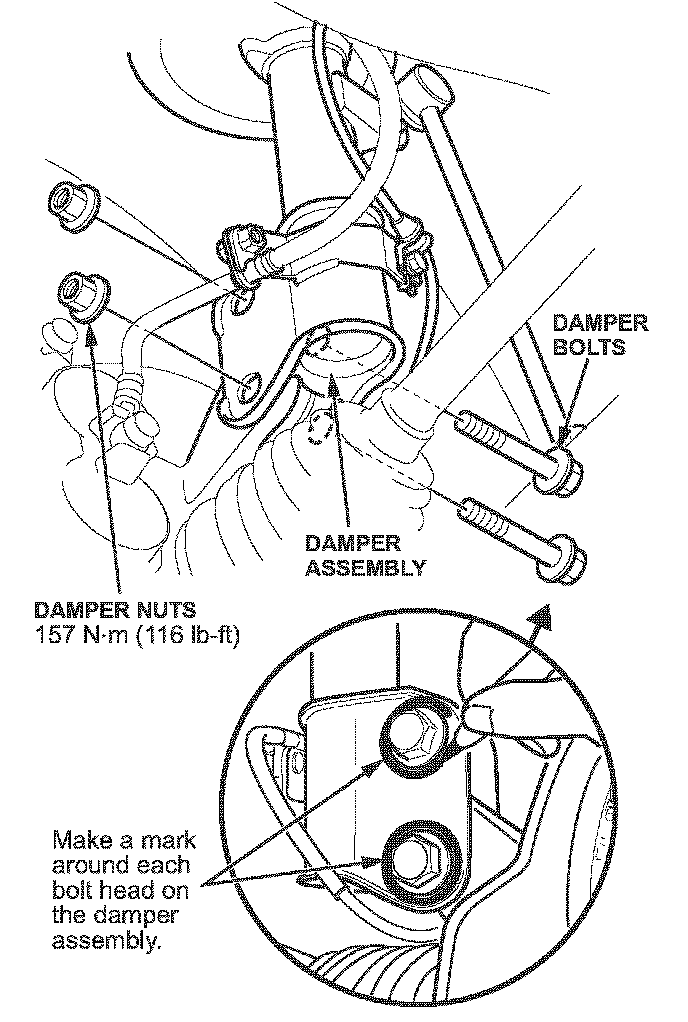 DAMPER BOLTS

DAMPER ASSEMBLY

DAMPER NUTS
157 N·m (116 lb-ft)

Make a mark around each bolt head on the damper assembly.