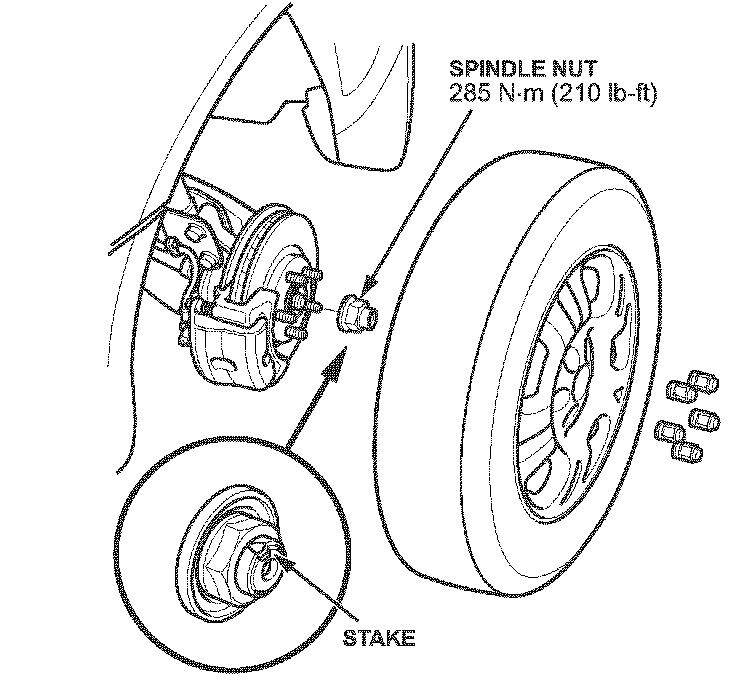 SPINDLE NUT
285 N·m (210 lb-ft)

STAKE