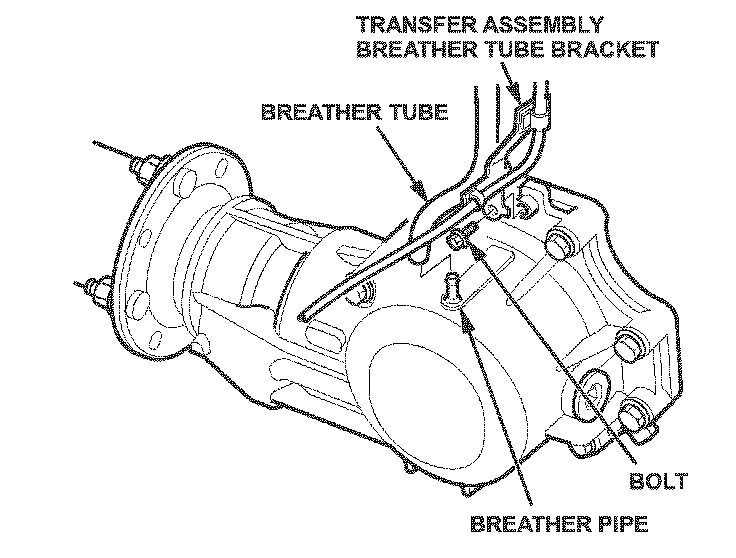 TRANSFER ASSEMBLY
BREATHER TUBE BRACKET

BREATHER TUBE

BOLT

BREATHER PIPE