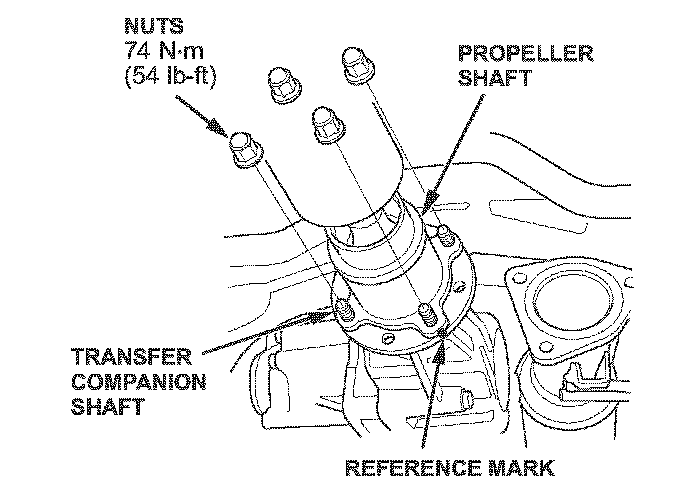 NUTS
74 N·m
(54 lb-ft)

PROPELLER
SHAFT

TRANSFER
COMPANION
SHAFT

REFERENCE MARK