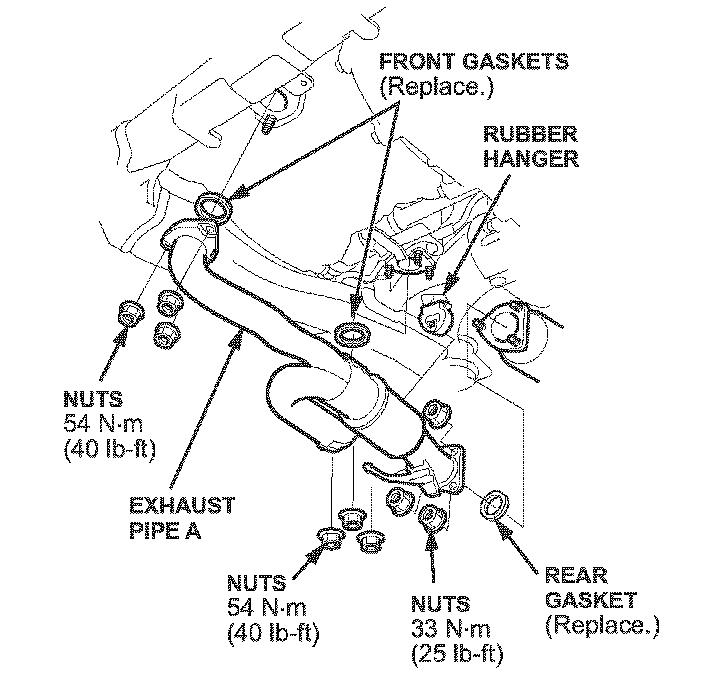 FRONT GASKETS
(Replace.)

RUBBER
HANGER

NUTS
54 N·m
(40 lb-ft)

EXHAUST
PIPE A

NUTS
54 N·m
(40 lb-ft)

NUTS
33 N·m
(25 lb-ft)

REAR
GASKET
(Replace.)