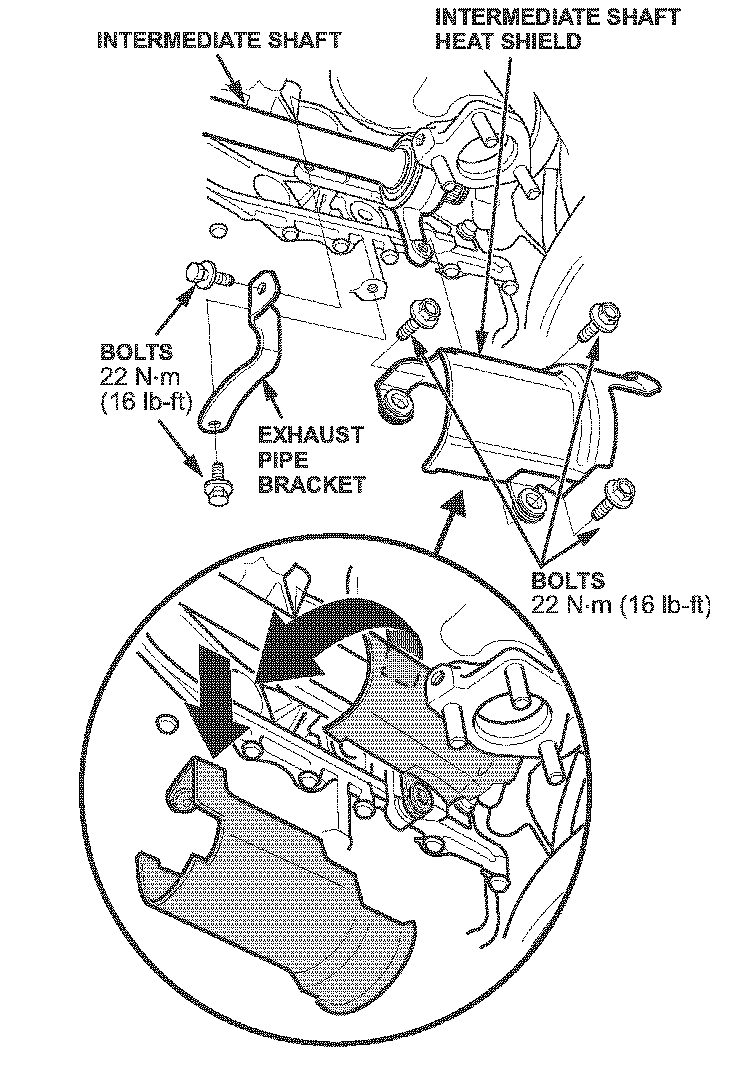 INTERMEDIATE SHAFT

INTERMEDIATE SHAFT HEAT SHIELD

BOLTS
22 N·m
(16 lb-ft)

EXHAUST PIPE BRACKET

BOLTS
22 N·m (16 lb-ft)