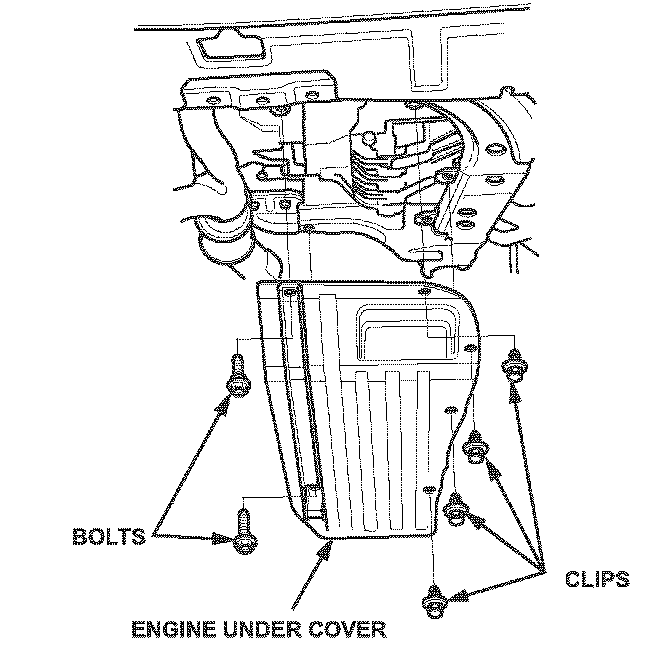 BOLTS

CLIPS

ENGINE UNDER COVER