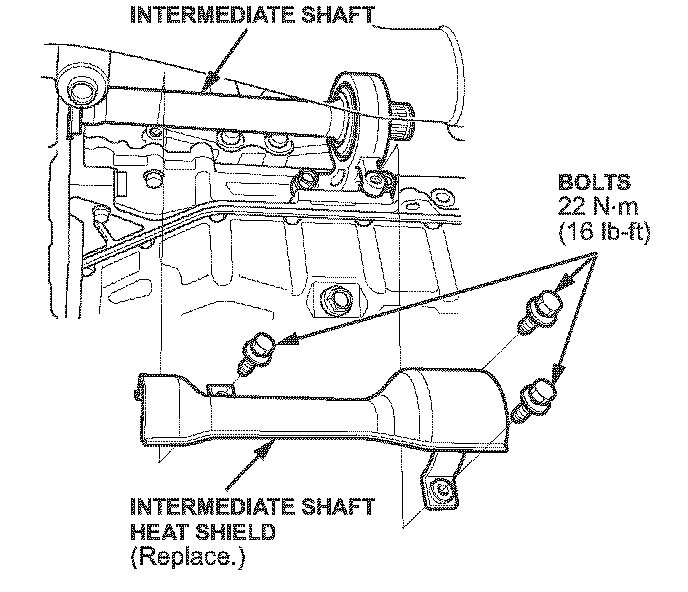 INTERMEDIATE SHAFT

BOLTS
22 N·m
(16 lb-ft)

INTERMEDIATE SHAFT
HEAT SHIELD
(Replace.)