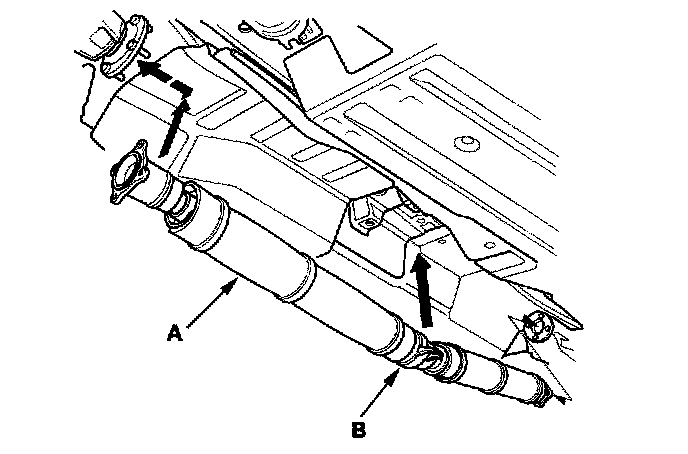 A

B