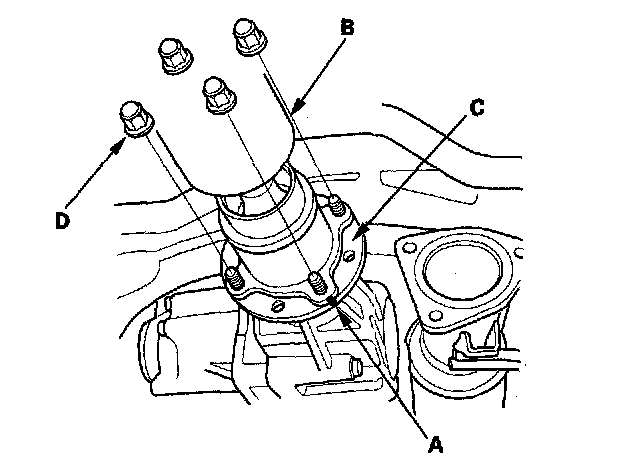 B
C
D
A