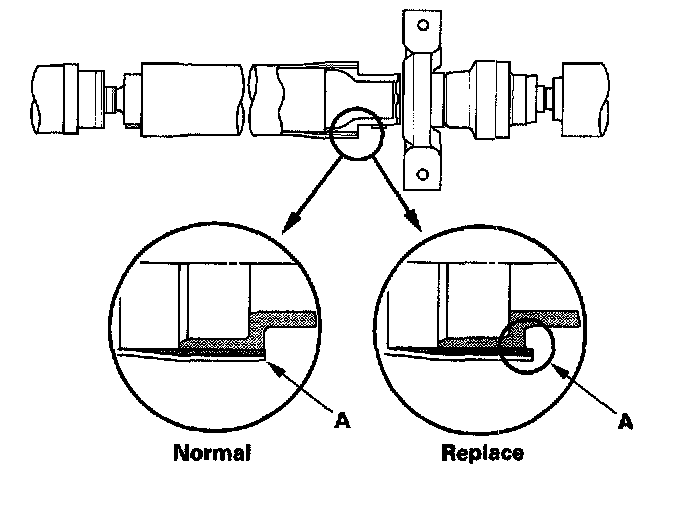 A

Normal

A

Replace