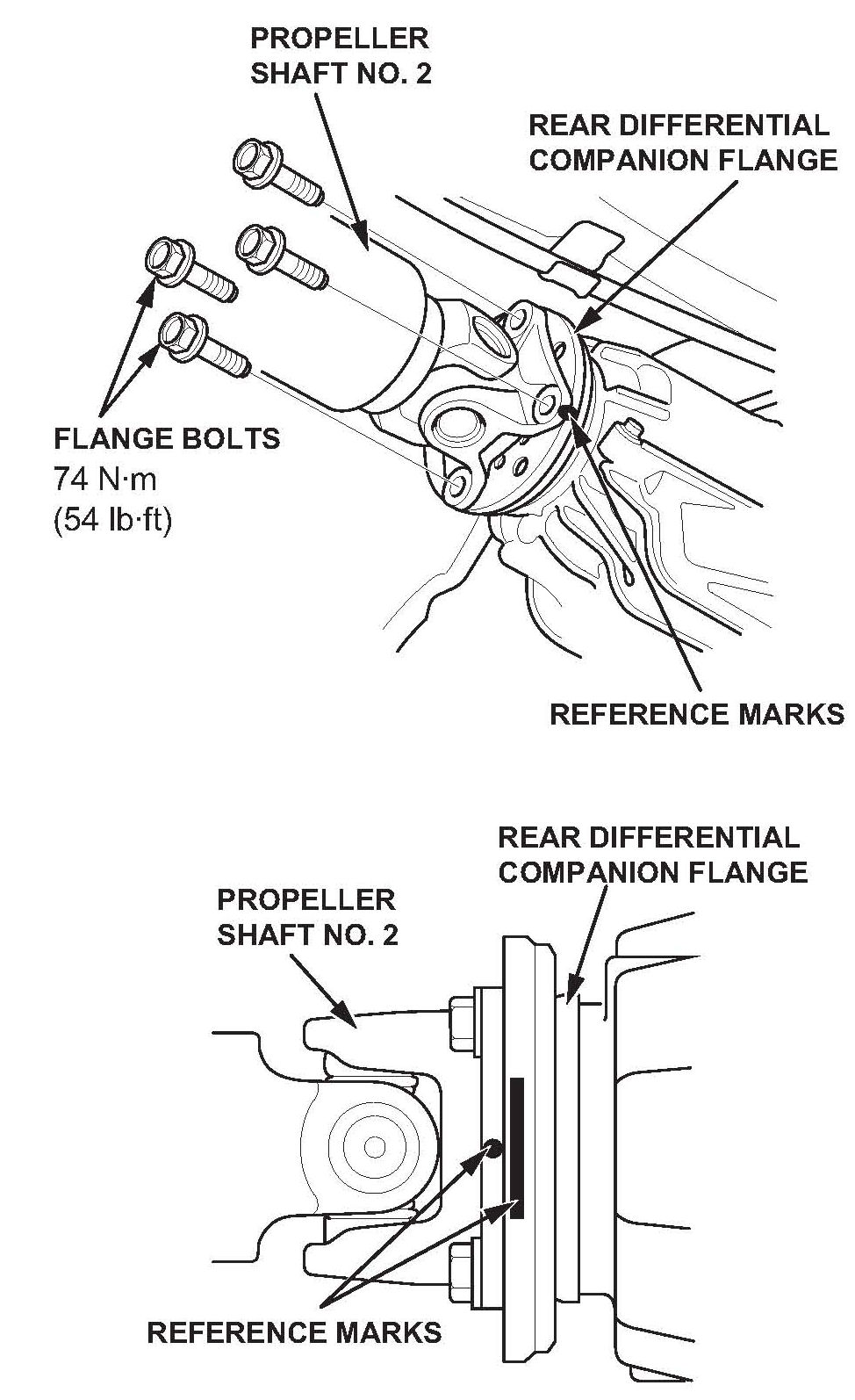 PROPELLER SHAFT NO. 2

REAR DIFFERENTIAL COMPANION FLANGE

FLANGE BOLTS
74 N·m
(54 lb·ft)

REFERENCE MARKS

REAR DIFFERENTIAL COMPANION FLANGE

PROPELLER SHAFT NO. 2

REFERENCE MARKS