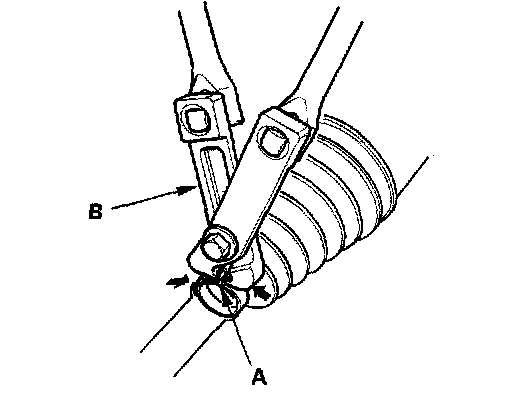 B

A