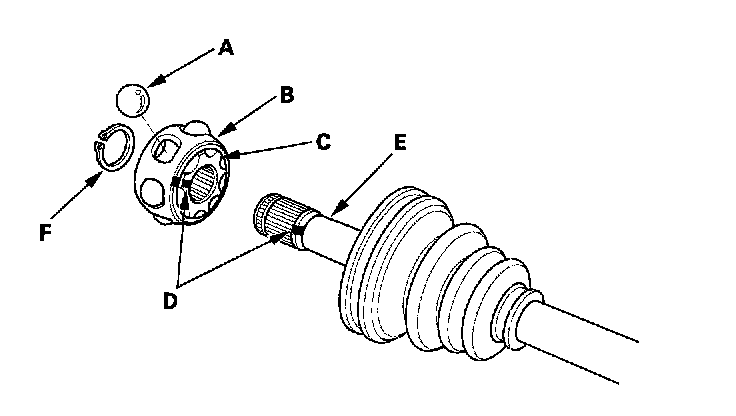 A
B
C
E
F
D