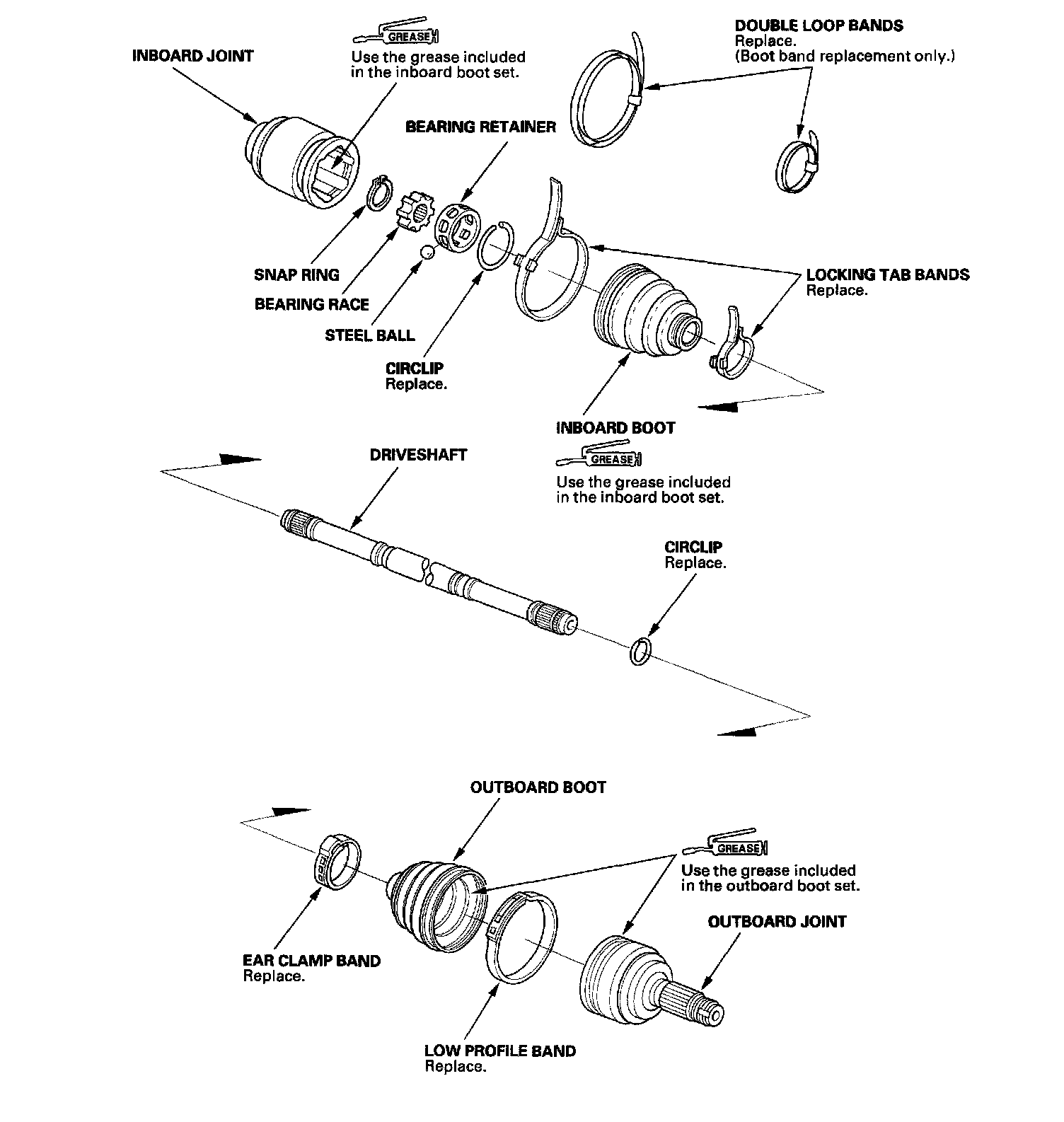 INBOARD JOINT

GREASE
Use the grease included in the inboard boot set.

DOUBLE LOOP BANDS
Replace.
(Boot band replacement only.)

BEARING RETAINER

SNAP RING

BEARING RACE

STEEL BALL

CIRCLIP
Replace.

LOCKING TAB BANDS
Replace.

INBOARD BOOT

GREASE
Use the grease included in the inboard boot set.

DRIVESHAFT

CIRCLIP
Replace.

OUTBOARD BOOT

GREASE
Use the grease included in the outboard boot set.

OUTBOARD JOINT

EAR CLAMP BAND
Replace.

LOW PROFILE BAND
Replace.