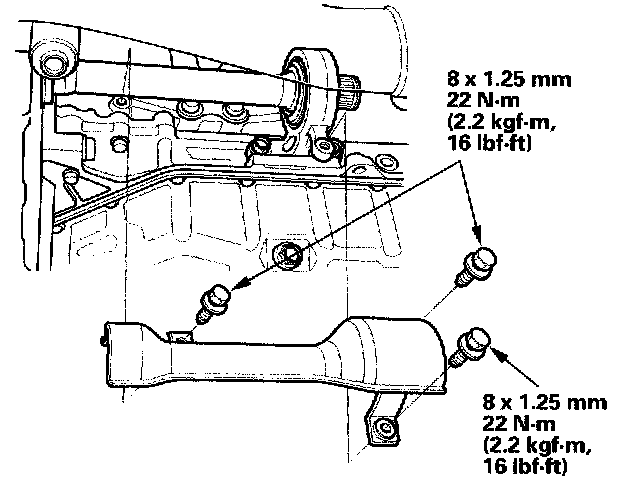 8 x 1.25 mm
22 N·m
(2.2 kgf·m,
16 lbf·ft)

8 x 1.25 mm
22 N·m
(2.2 kgf·m,
16 lbf·ft)