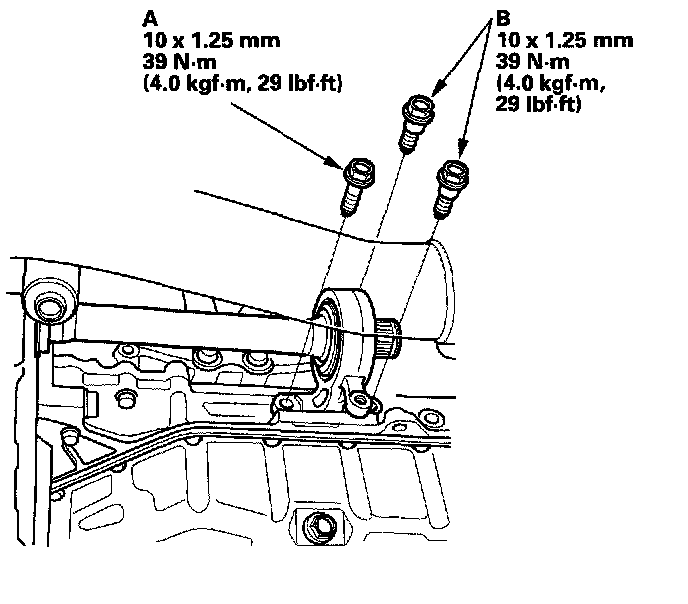 A
10 x 1.25 mm
39 N·m
(4.0 kgf·m, 29 lbf·ft)

B
10 x 1.25 mm
39 N·m
(4.0 kgf·m,
29 lbf·ft)