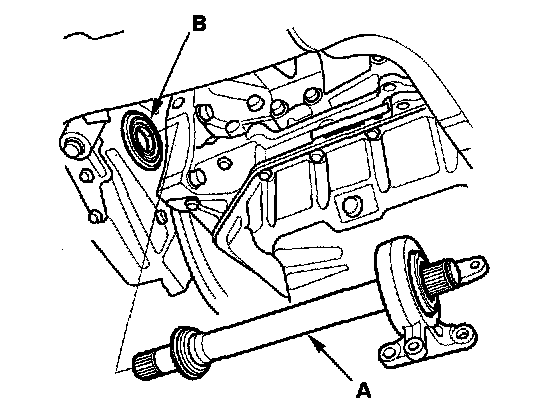 B

A