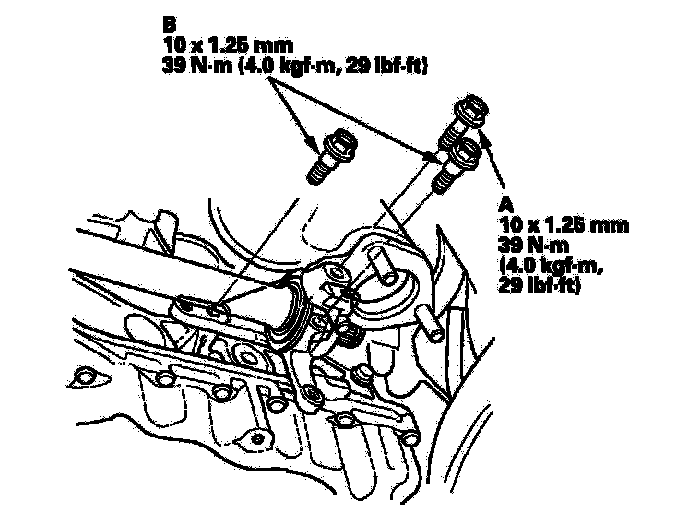 B
10 x 1.25 mm
39 N·m (4.0 kgf·m, 29 lbf·ft)

A
10 x 1.25 mm
39 N·m
(4.0 kgf·m,
29 lbf·ft)