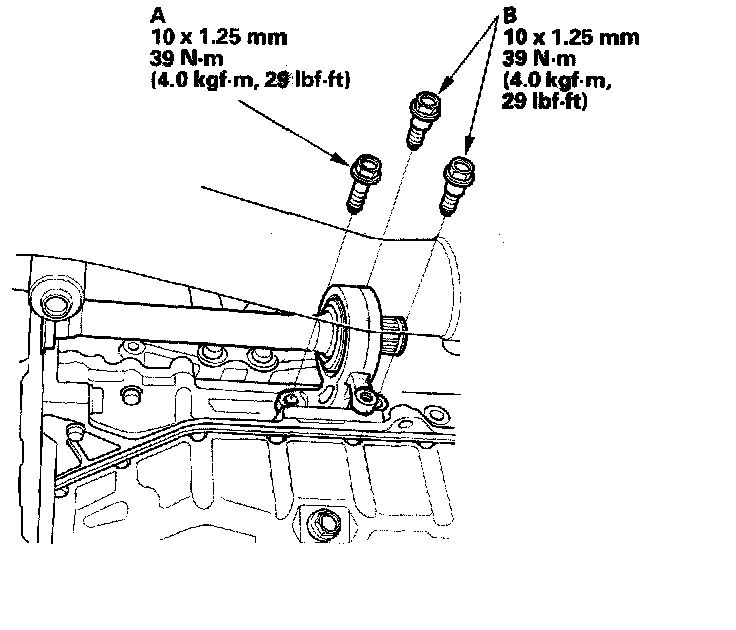 A
10 x 1.25 mm
39 N·m
(4.0 kgf·m, 29 lbf·ft)

B
10 x 1.25 mm
39 N·m
(4.0 kgf·m,
29 lbf·ft)