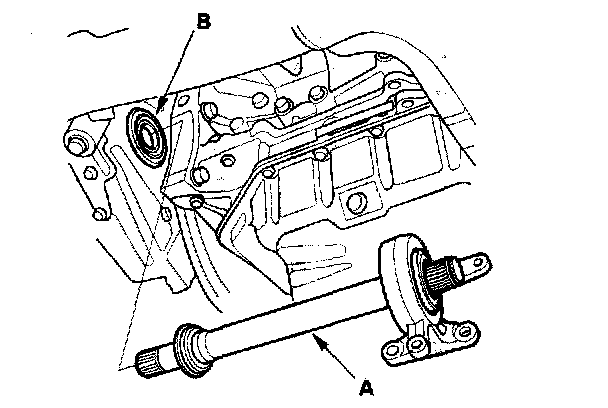 B

A