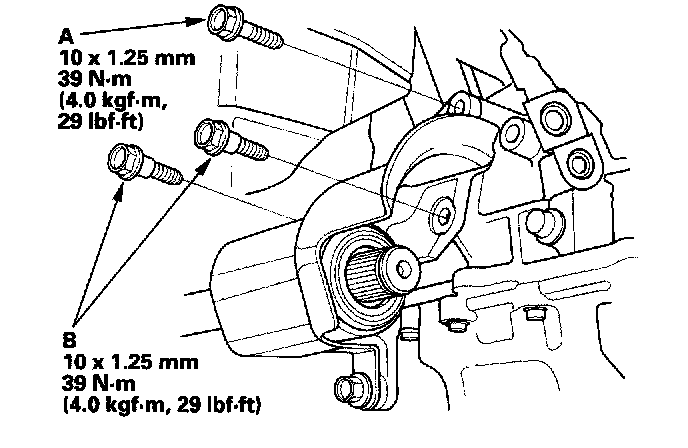 A
10 x 1.25 mm
39 N·m
(4.0 kgf·m,
29 lbf·ft)

B
10 x 1.25 mm
39 N·m
(4.0 kgf·m, 29 lbf·ft)