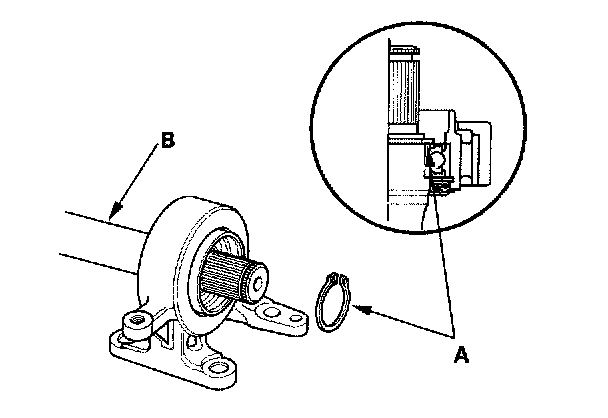 B

A