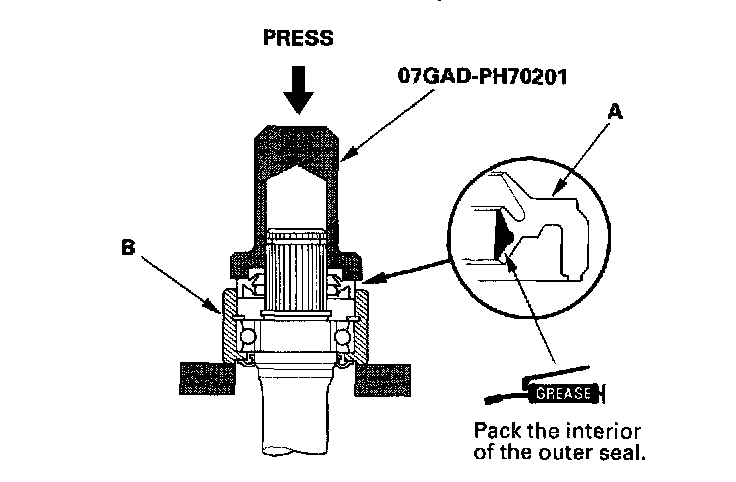 PRESS

07GAD-PH70201

A

B

GREASE

Pack the interior of the outer seal.