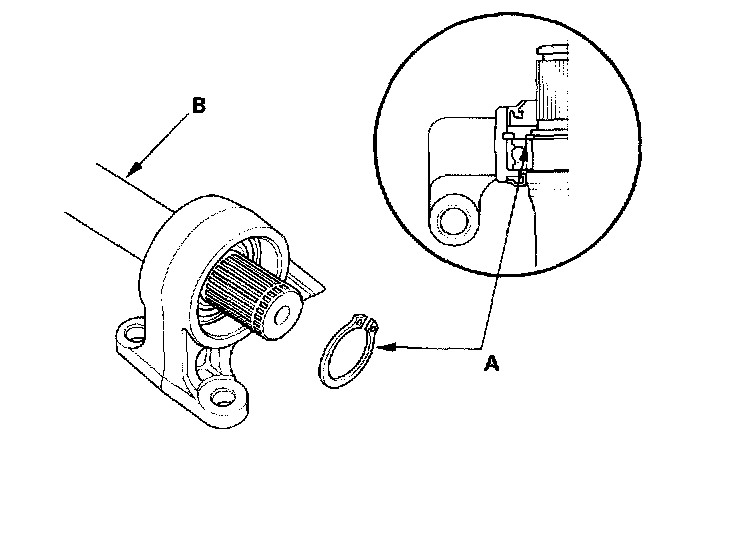 B

A