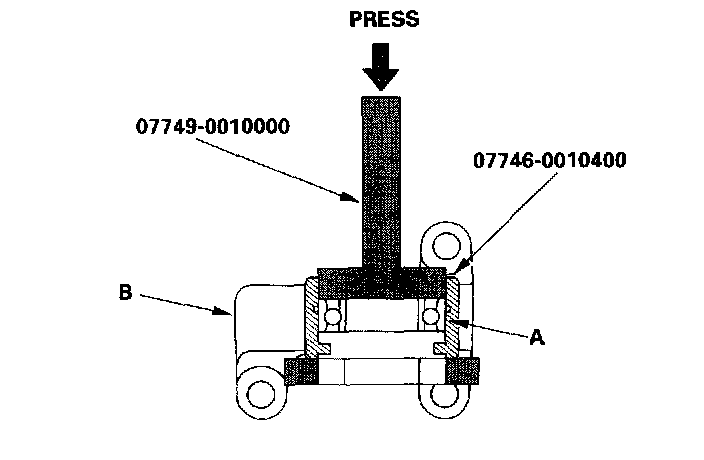 PRESS

07749-0010000

07746-0010400

B

A