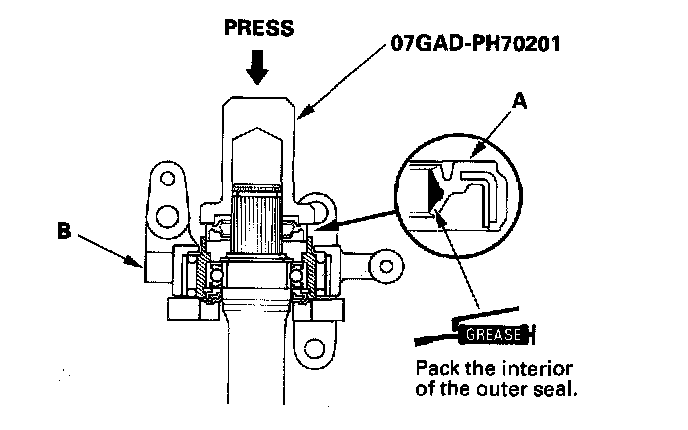 PRESS

07GAD-PH70201

A

B

GREASE

Pack the interior of the outer seal.