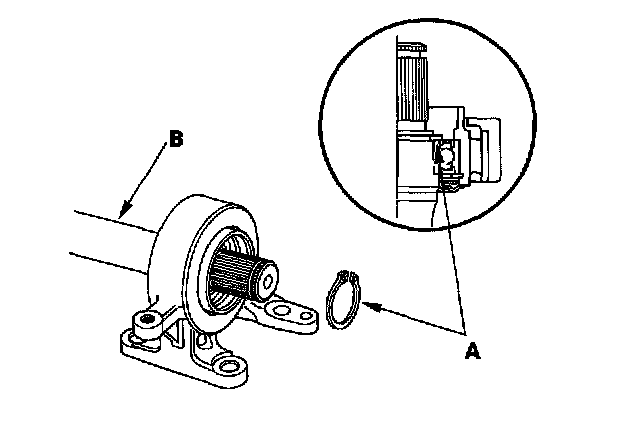 B

A