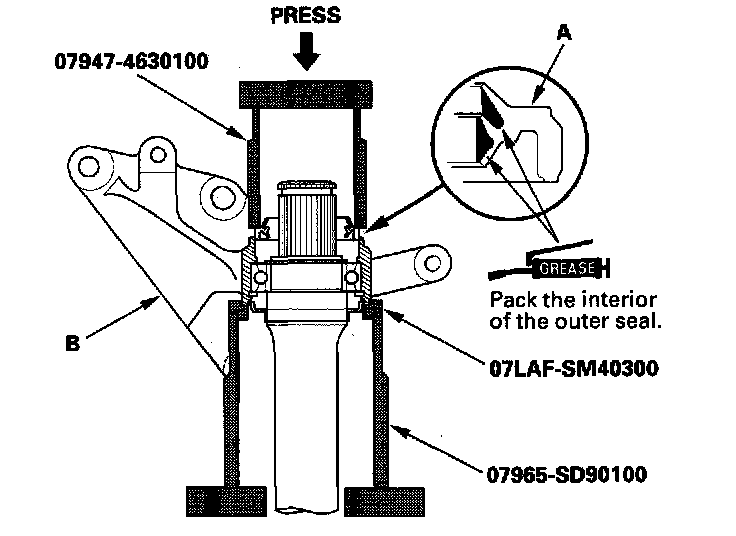 PRESS

07947-4630100

A

GREASE

Pack the interior of the outer seal.

B

07LAF-SM40300

07965-SD90100