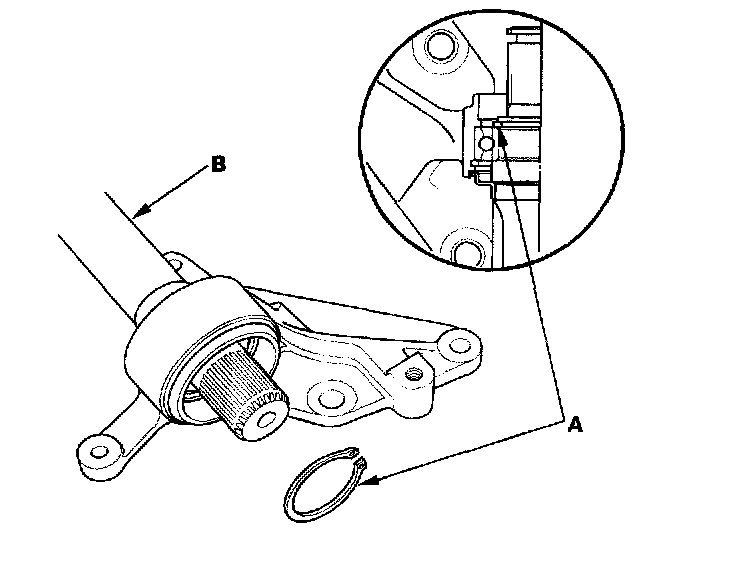 B

A