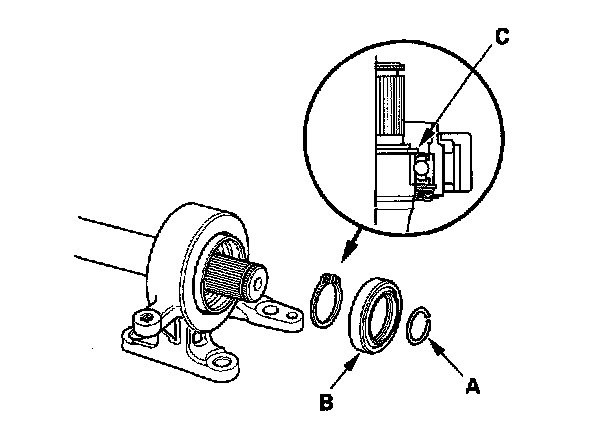 C

B

A