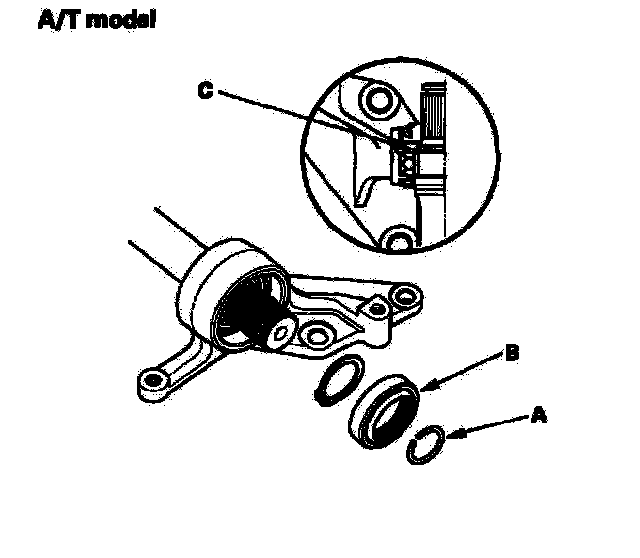 A/T model

C

B

A