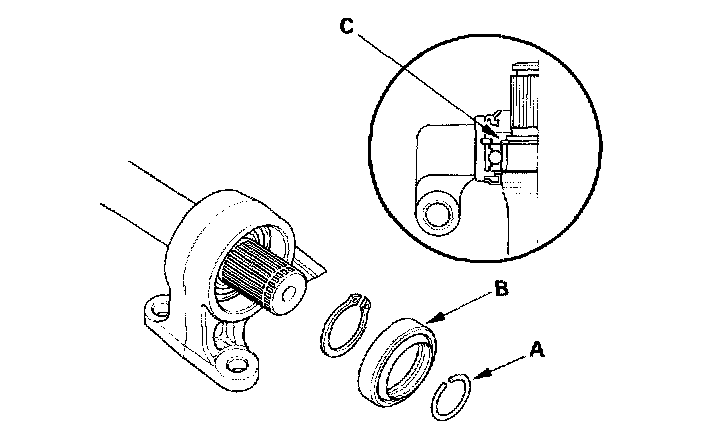 C

B

A