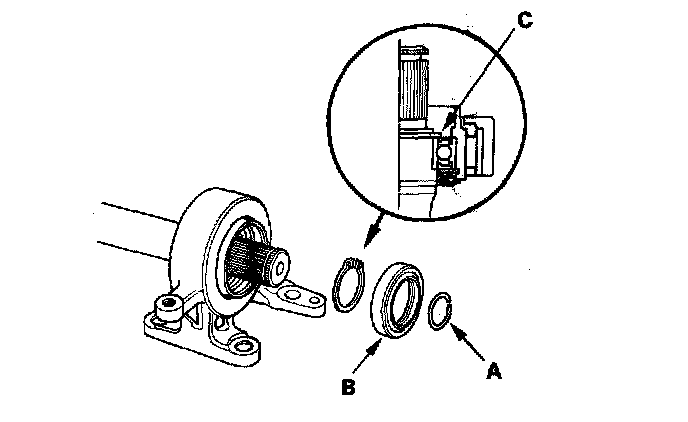 C

B

A