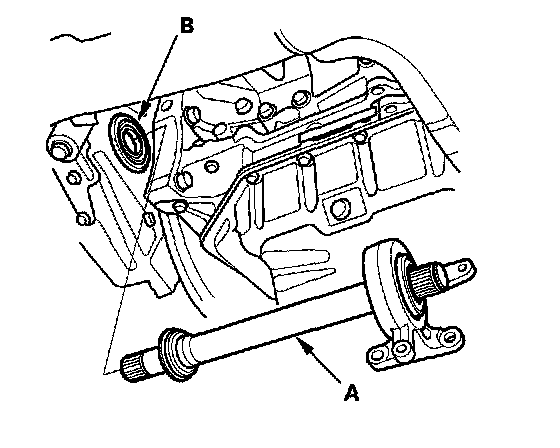 B

A