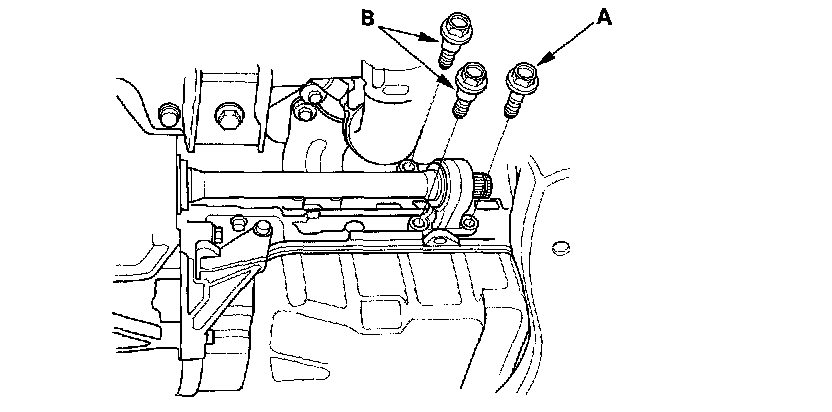 B
A