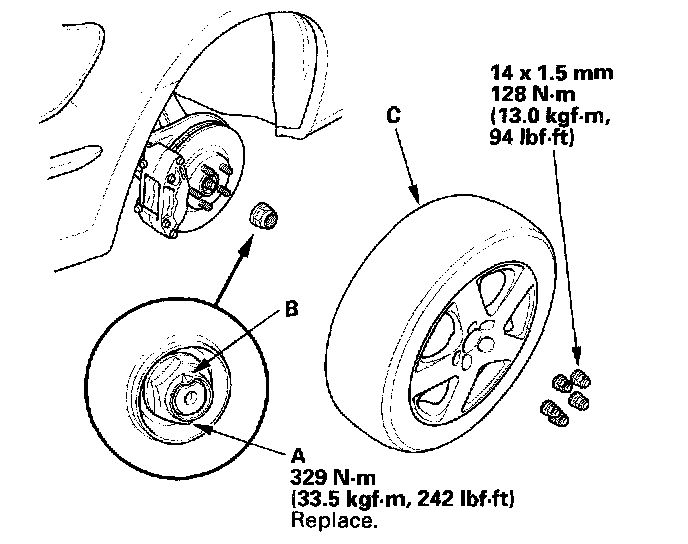 14 x 1.5 mm
128 N·m
(13.0 kgf·m,
94 lbf·ft)

C

B

A
329 N·m
(33.5 kgf·m, 242 lbf·ft)
Replace.