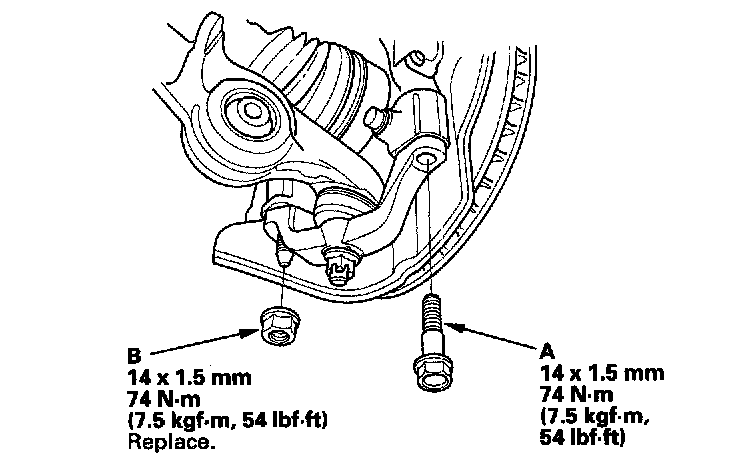 B
14 x 1.5 mm
74 N·m
(7.5 kgf·m, 54 lbf·ft)
Replace.

A
14 x 1.5 mm
74 N·m
(7.5 kgf·m,
54 lbf·ft)